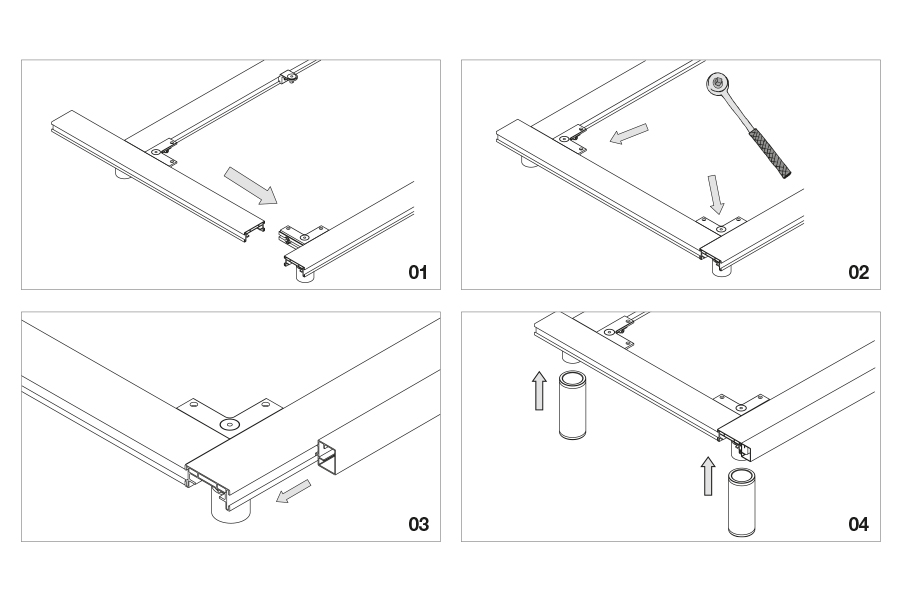 01

02

03

04