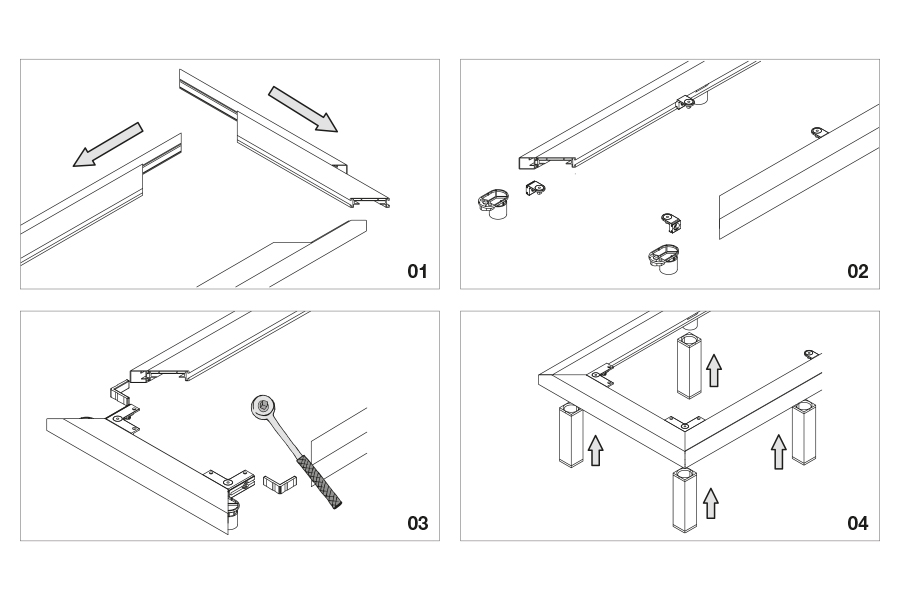 01

02

03

04